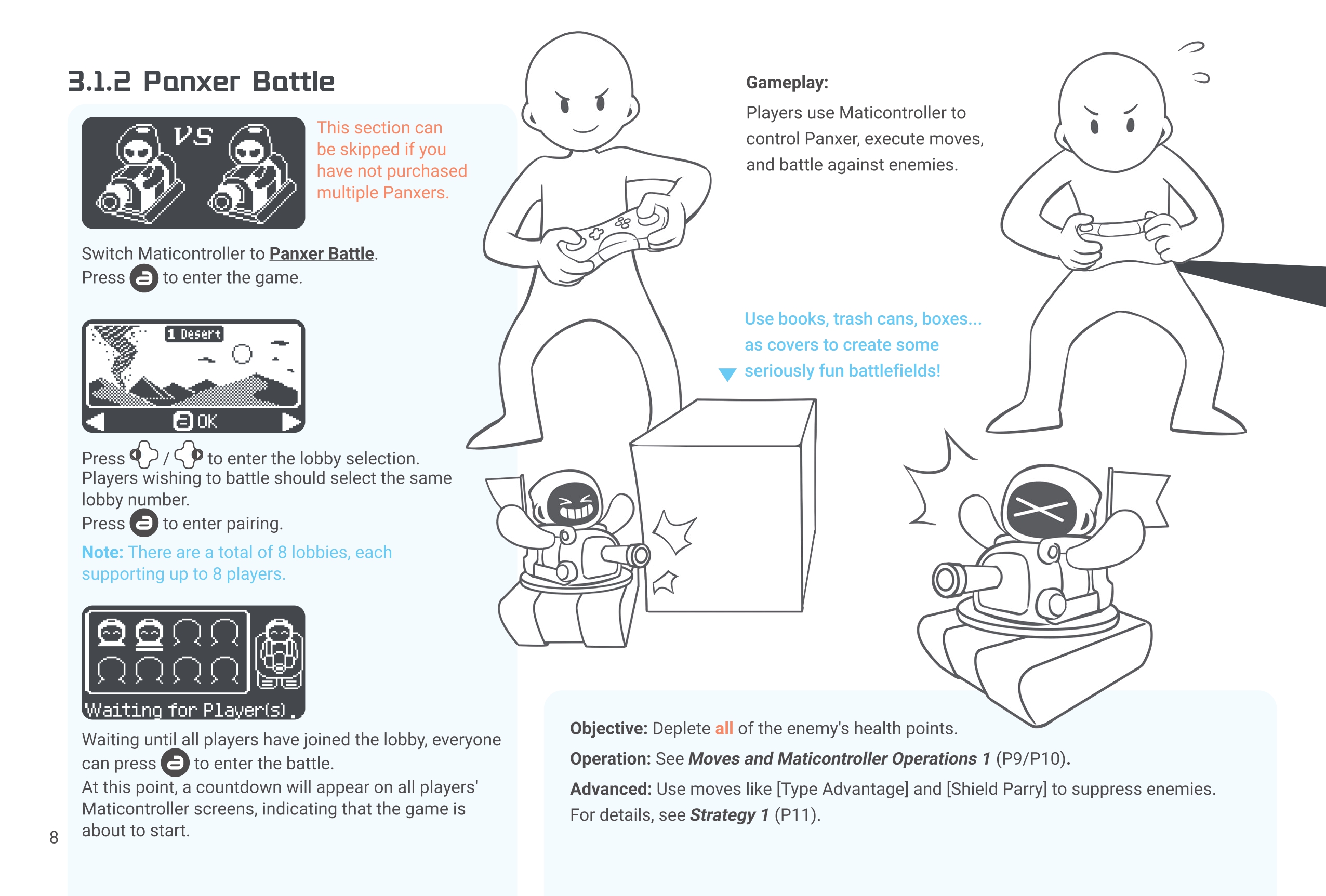 3.1.2 Panxer Battle

VS

This section can be skipped if you have not purchased multiple Panxers.

Switch Maticontroller to Panxer Battle.
Press a to enter the game.

1 Desert

a OK

Press / to enter the lobby selection.
Players wishing to battle should select the same lobby number.
Press a to enter pairing.

Note: There are a total of 8 lobbies, each supporting up to 8 players.

Waiting for Player(s).

Waiting until all players have joined the lobby, everyone can press a to enter the battle.
At this point, a countdown will appear on all players' Maticontroller screens, indicating that the game is about to start.

8

Gameplay:

Players use Maticontroller to control Panxer, execute moves, and battle against enemies.

Use books, trash cans, boxes... as covers to create some seriously fun battlefields!

Objective: Deplete all of the enemy's health points.

Operation: See Moves and Maticontroller Operations 1 (P9/P10).

Advanced: Use moves like [Type Advantage] and [Shield Parry] to suppress enemies. For details, see Strategy 1 (P11).