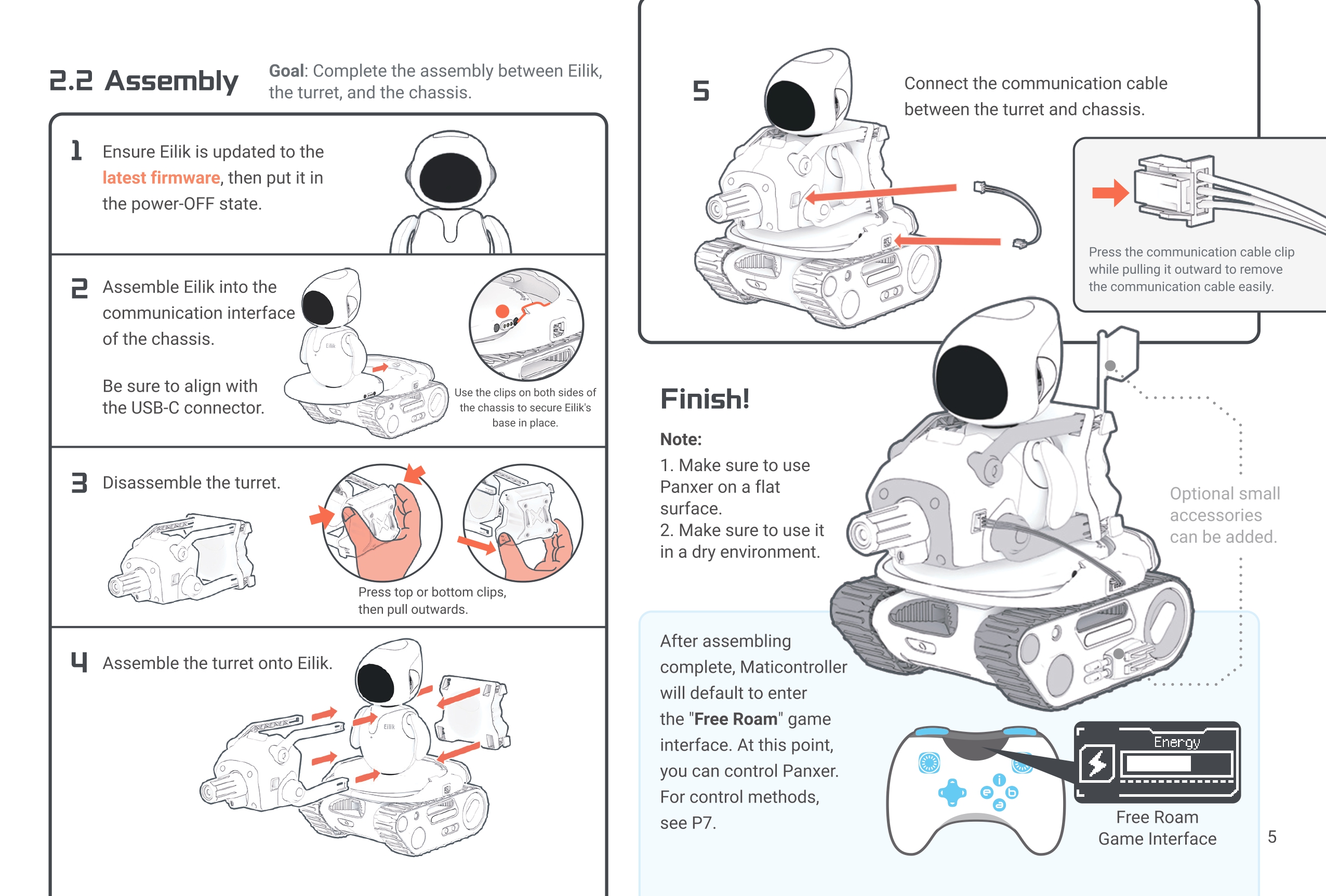 2.2 Assembly

Goal: Complete the assembly between Eilik, the turret, and the chassis.

1 Ensure Eilik is updated to the latest firmware, then put it in the power-OFF state.

2 Assemble Eilik into the communication interface of the chassis.

Be sure to align with the USB-C connector.

Eilik

Use the clips on both sides of the chassis to secure Eilik's base in place.

3 Disassemble the turret.

Press top or bottom clips, then pull outwards.

4 Assemble the turret onto Eilik.

Eilik

5 Connect the communication cable between the turret and chassis.

Press the communication cable clip while pulling it outward to remove the communication cable easily.

Finish!

Note:
1. Make sure to use Panxer on a flat surface.
2. Make sure to use it in a dry environment.

Optional small accessories can be added.

After assembling complete, Maticontroller will default to enter the "Free Roam" game interface. At this point, you can control Panxer. For control methods, see P7.

Energy

Free Roam Game Interface

5