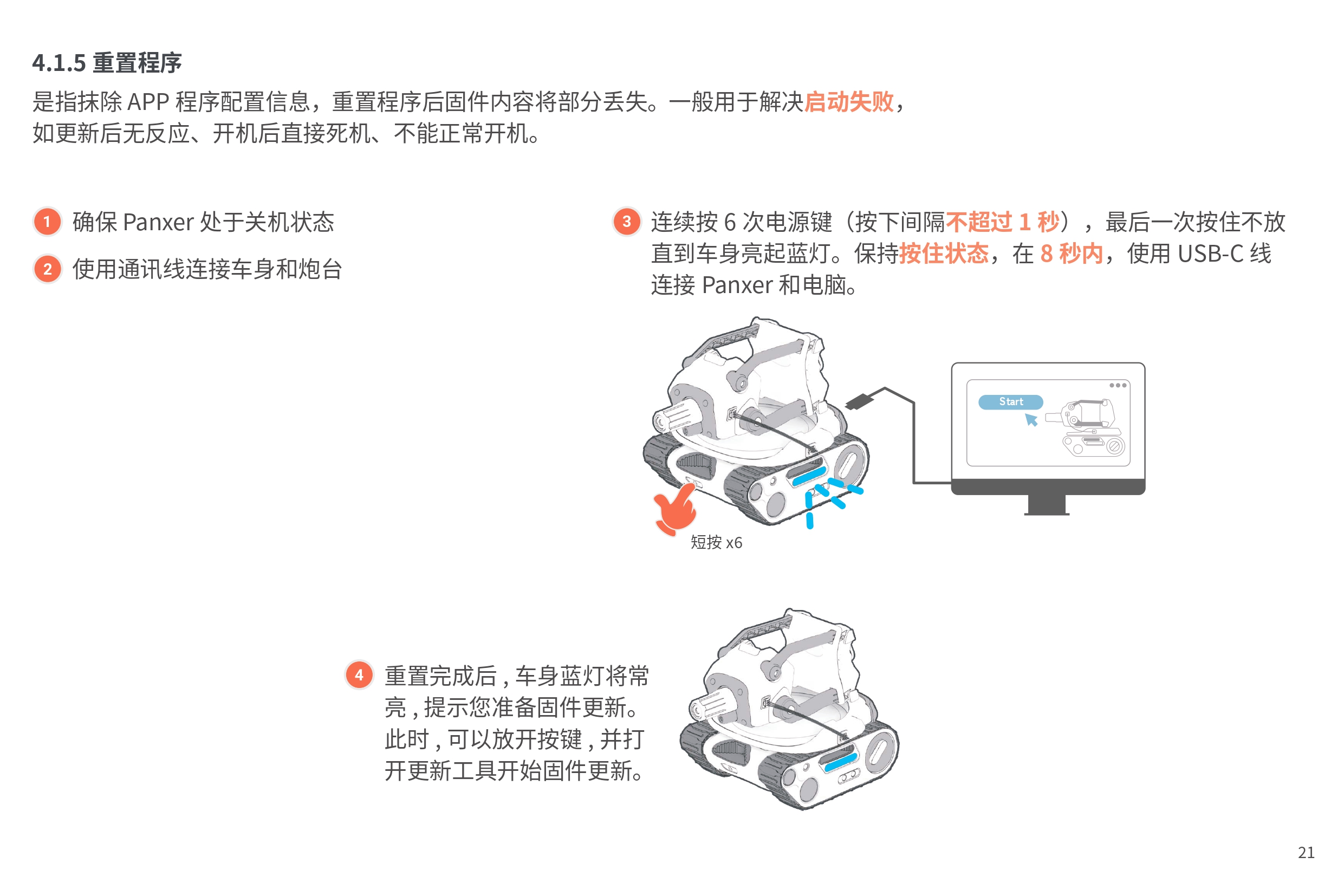 4.1.5 重置程序

是指抹除 APP 程序配置信息，重置程序后固件内容将部分丢失。一般用于解决启动失败，如更新后无反应、开机后直接死机、不能正常开机。

1 确保 Panxer 处于关机状态

2 使用通讯线连接车身和炮台

3 连续按 6 次电源键（按下间隔不超过 1 秒），最后一次按住不放直到车身亮起蓝灯。保持按住状态，在 8 秒内，使用 USB-C 线连接 Panxer 和电脑。

Start

短按 x6

4 重置完成后，车身蓝灯将常亮，提示您准备固件更新。此时，可以放开按键，并打开更新工具开始固件更新。

21