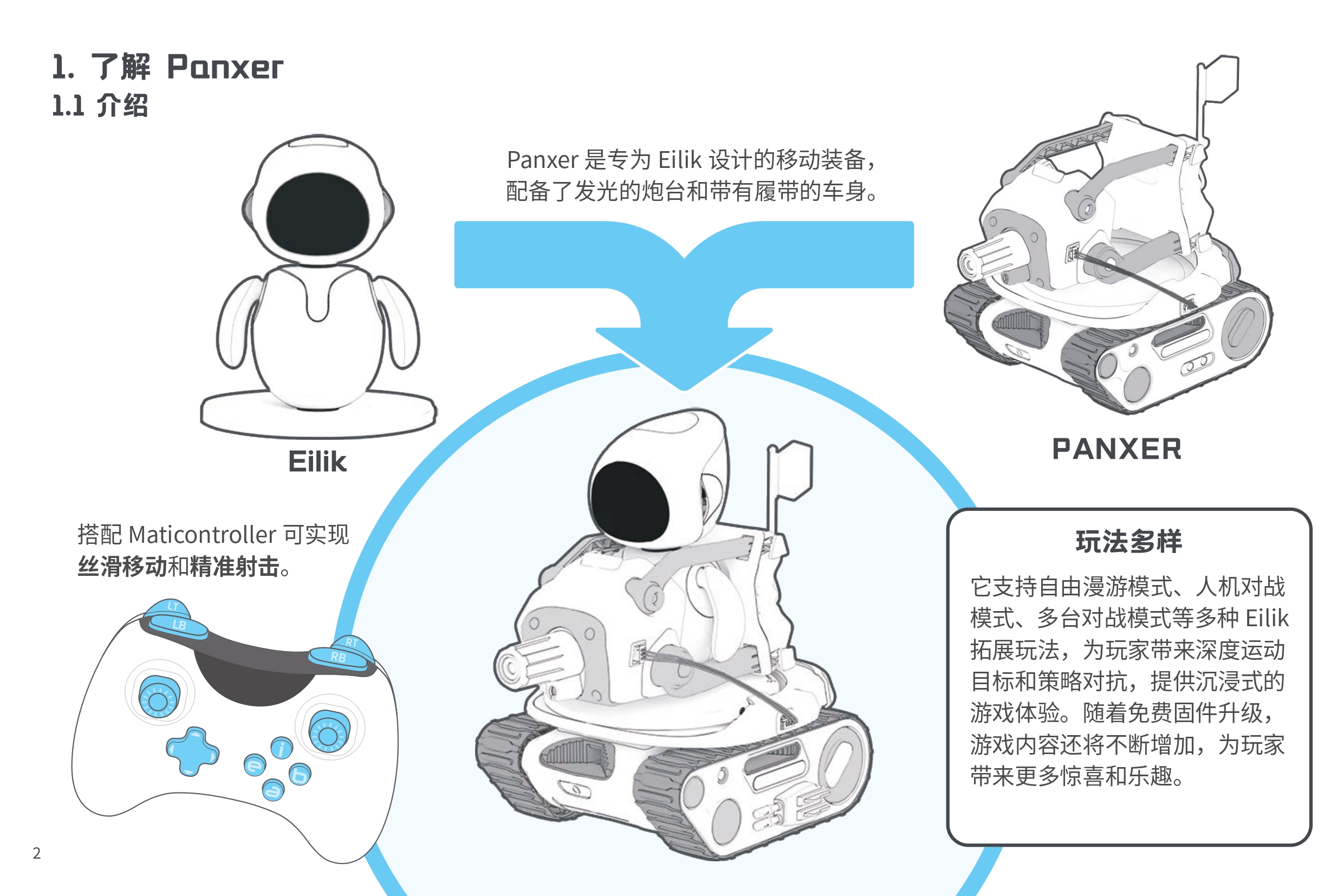 1. 了解 Panxer
1.1 介绍

Panxer 是专为 Eilik 设计的移动装备，配备了发光的炮台和带有履带的车身。

Eilik

PANXER

搭配 Maticontroller 可实现丝滑移动和精准射击。

LT
LB
RT
RB
i
e
b
a

玩法多样

它支持自由漫游模式、人机对战模式、多台对战模式等多种 Eilik 拓展玩法，为玩家带来深度运动目标和策略对抗，提供沉浸式的游戏体验。随着免费固件升级，游戏内容还将不断增加，为玩家带来更多惊喜和乐趣。

2