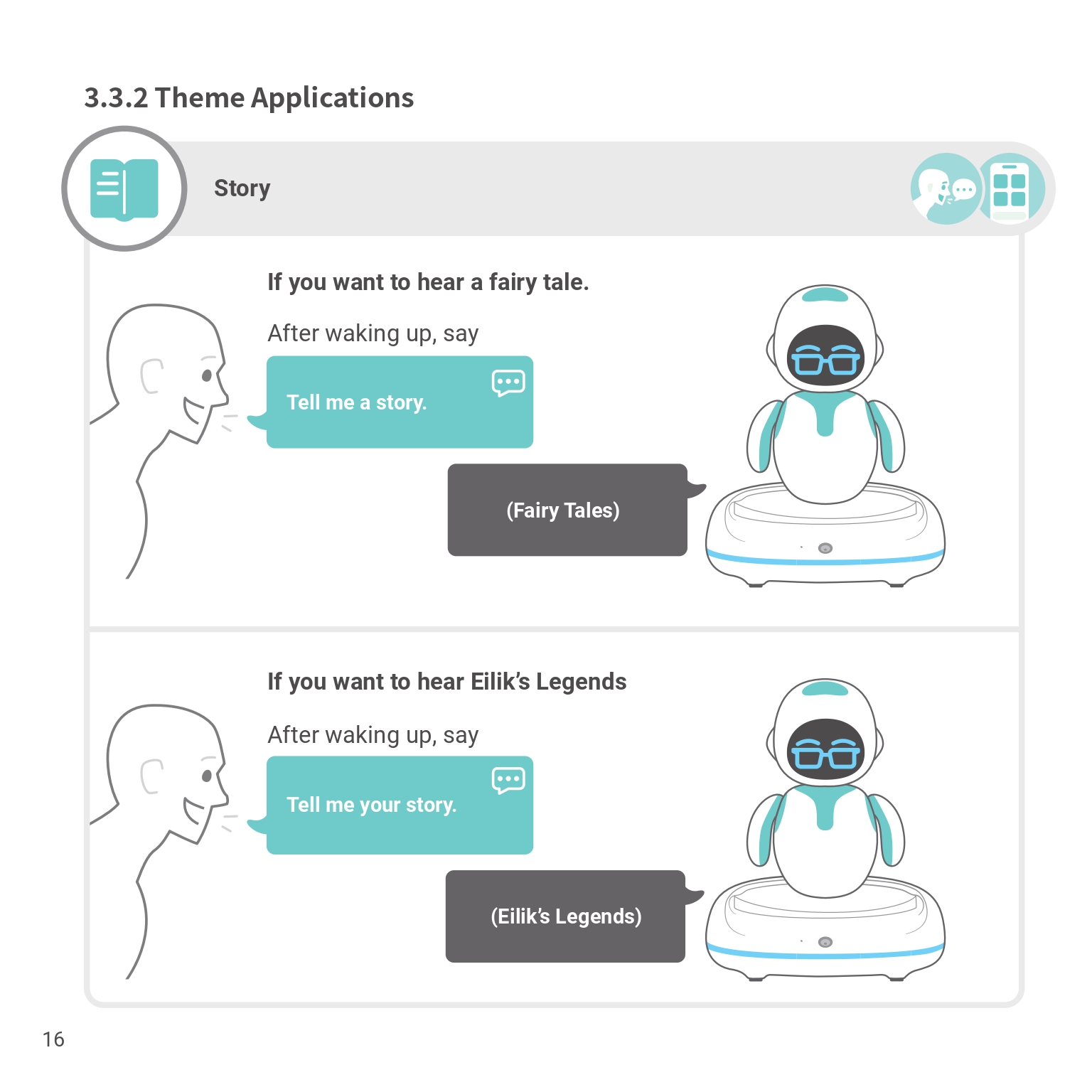 3.3.2 Theme Applications

Story

If you want to hear a fairy tale.

After waking up, say

Tell me a story.

(Fairy Tales)

If you want to hear Eilik's Legends

After waking up, say

Tell me your story.

(Eilik's Legends)

16