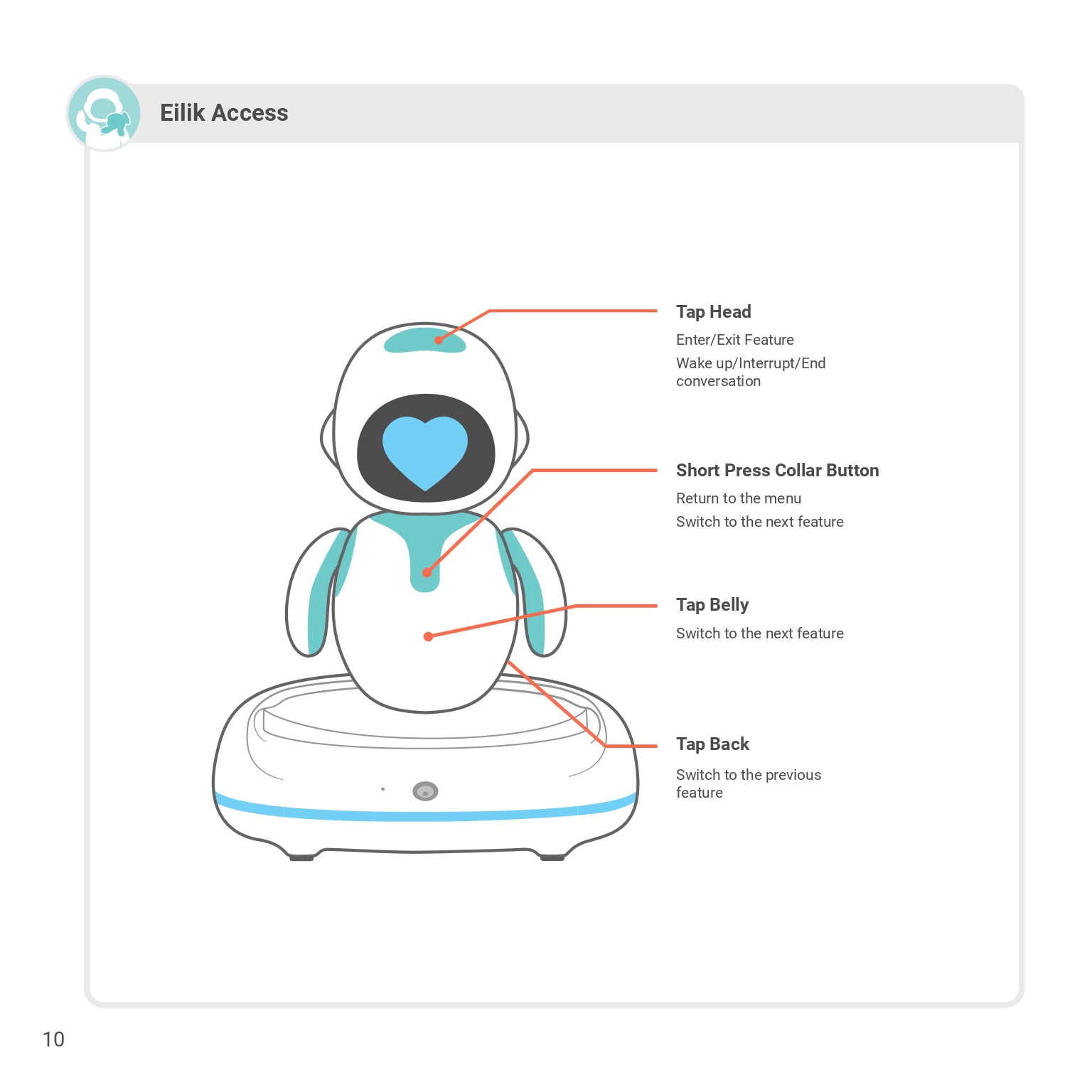 Eilik Access

Tap Head

Enter/Exit Feature

Wake up/Interrupt/End conversation

Short Press Collar Button

Return to the menu

Switch to the next feature

Tap Belly

Switch to the next feature

Tap Back

Switch to the previous feature

10