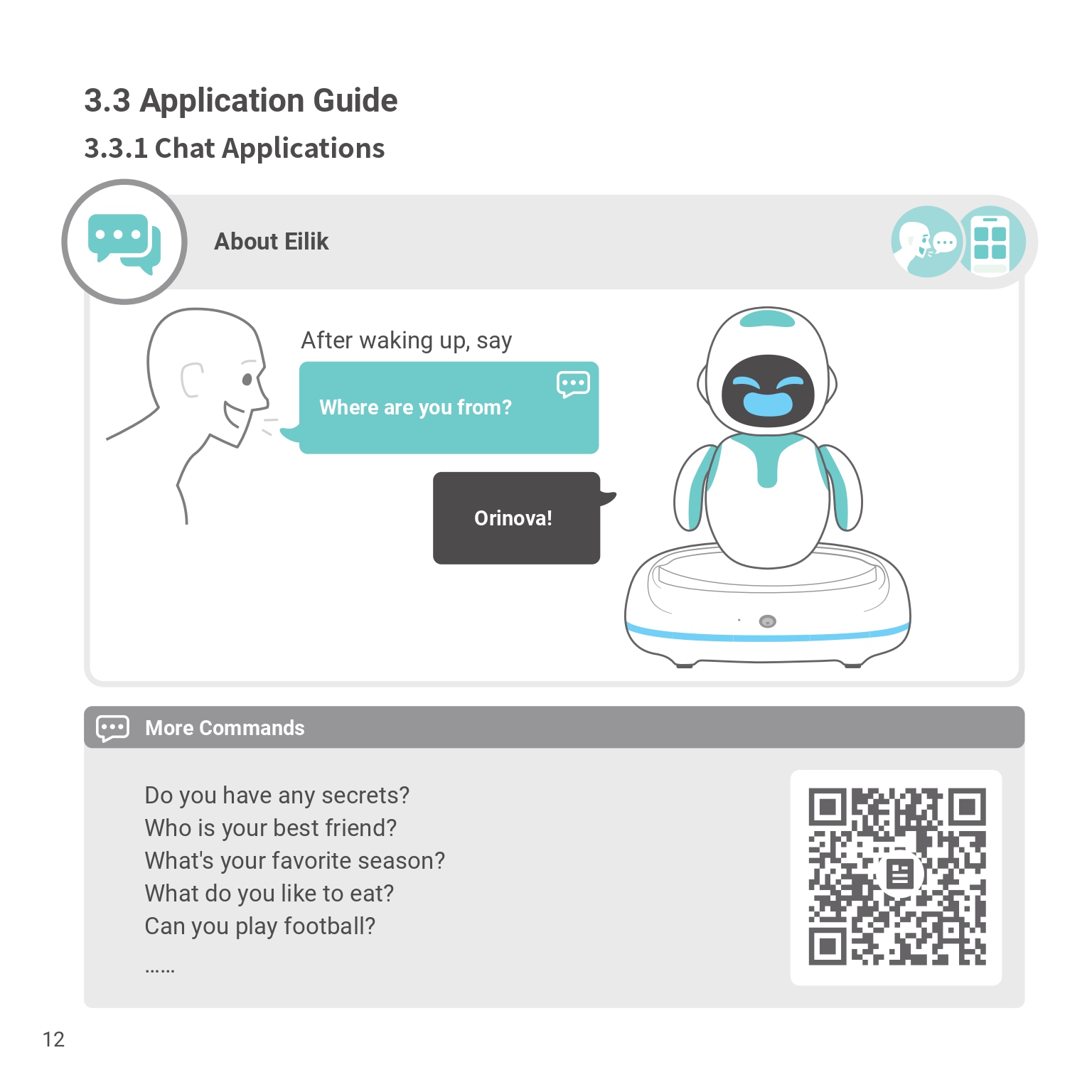 3.3 Application Guide

3.3.1 Chat Applications

About Eilik

After waking up, say

Where are you from?

Orinova!

More Commands

Do you have any secrets?
Who is your best friend?
What's your favorite season?
What do you like to eat?
Can you play football?
......

12