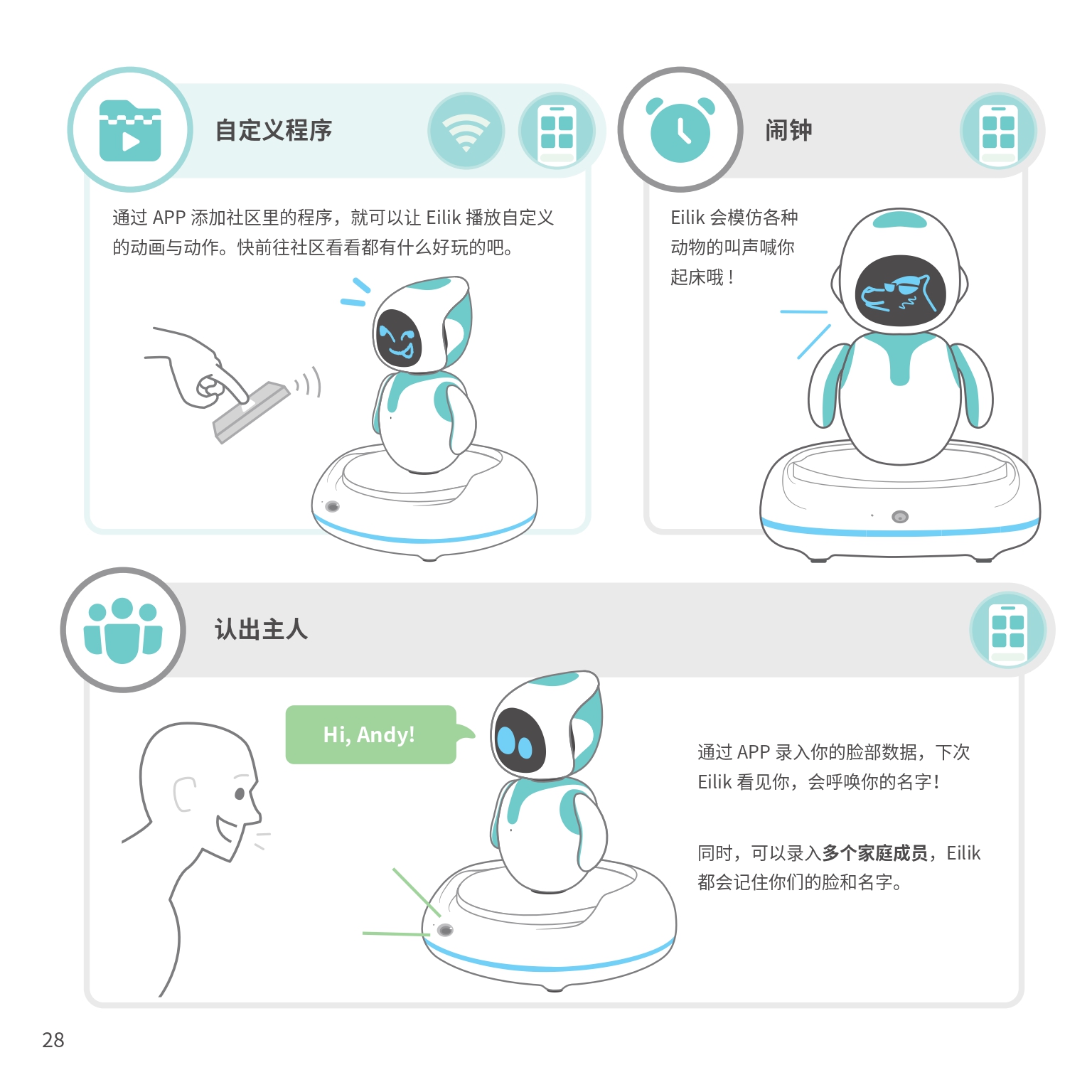 自定义程序

通过 APP 添加社区里的程序，就可以让 Eilik 播放自定义的动画与动作。快前往社区看看都有什么好玩的吧。

闹钟

Eilik 会模仿各种动物的叫声喊你起床哦！

认出主人

Hi, Andy!

通过 APP 录入你的脸部数据，下次 Eilik 看见你，会呼唤你的名字！

同时，可以录入多个家庭成员，Eilik 都会记住你们的脸和名字。

28