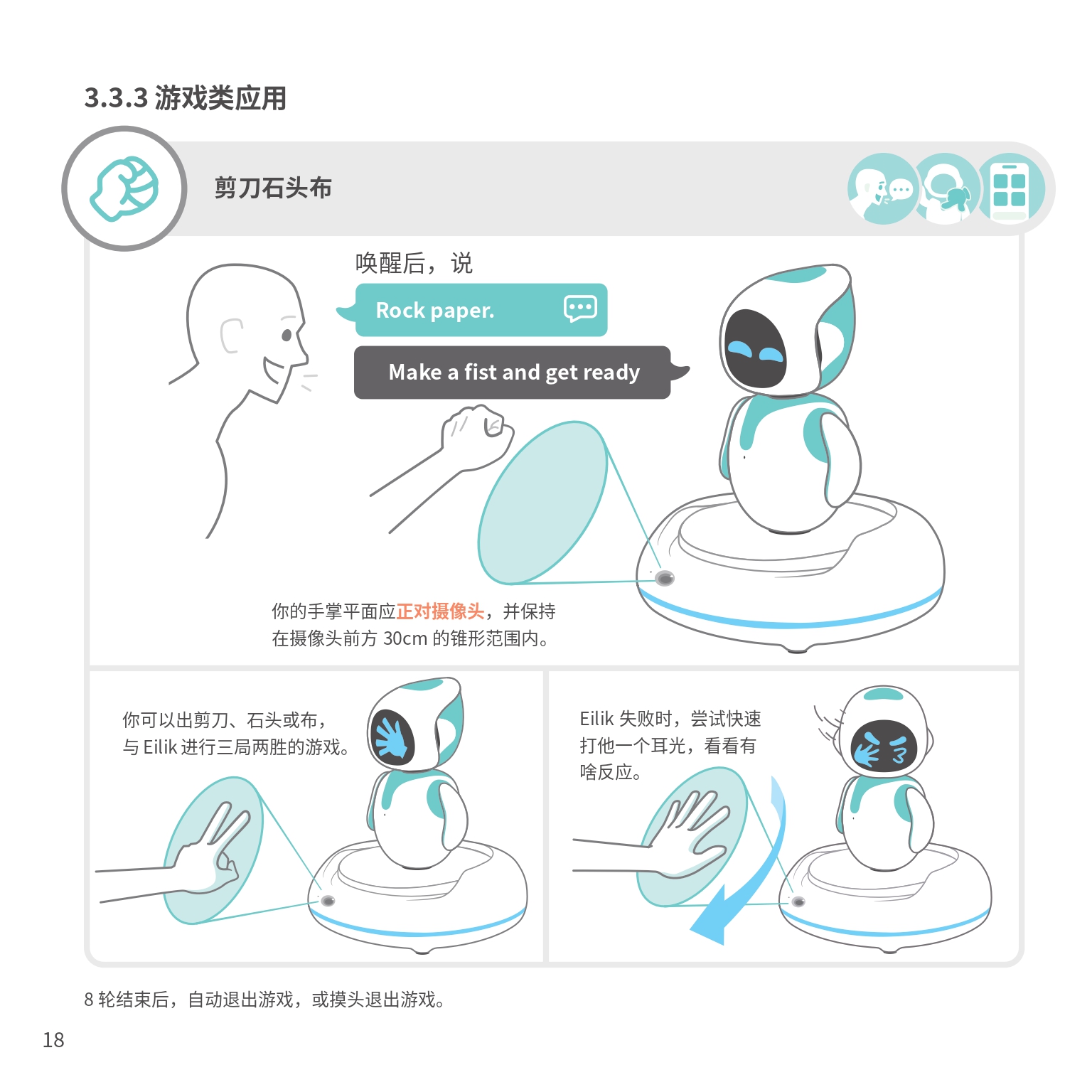 3.3.3 游戏类应用

剪刀石头布

唤醒后，说

Rock paper.

Make a fist and get ready

你的手掌平面应正对摄像头，并保持在摄像头前方 30cm 的锥形范围内。

你可以出剪刀、石头或布，与 Eilik 进行三局两胜的游戏。

Eilik 失败时，尝试快速打他一个耳光，看看有啥反应。

8 轮结束后，自动退出游戏，或摸头退出游戏。

18