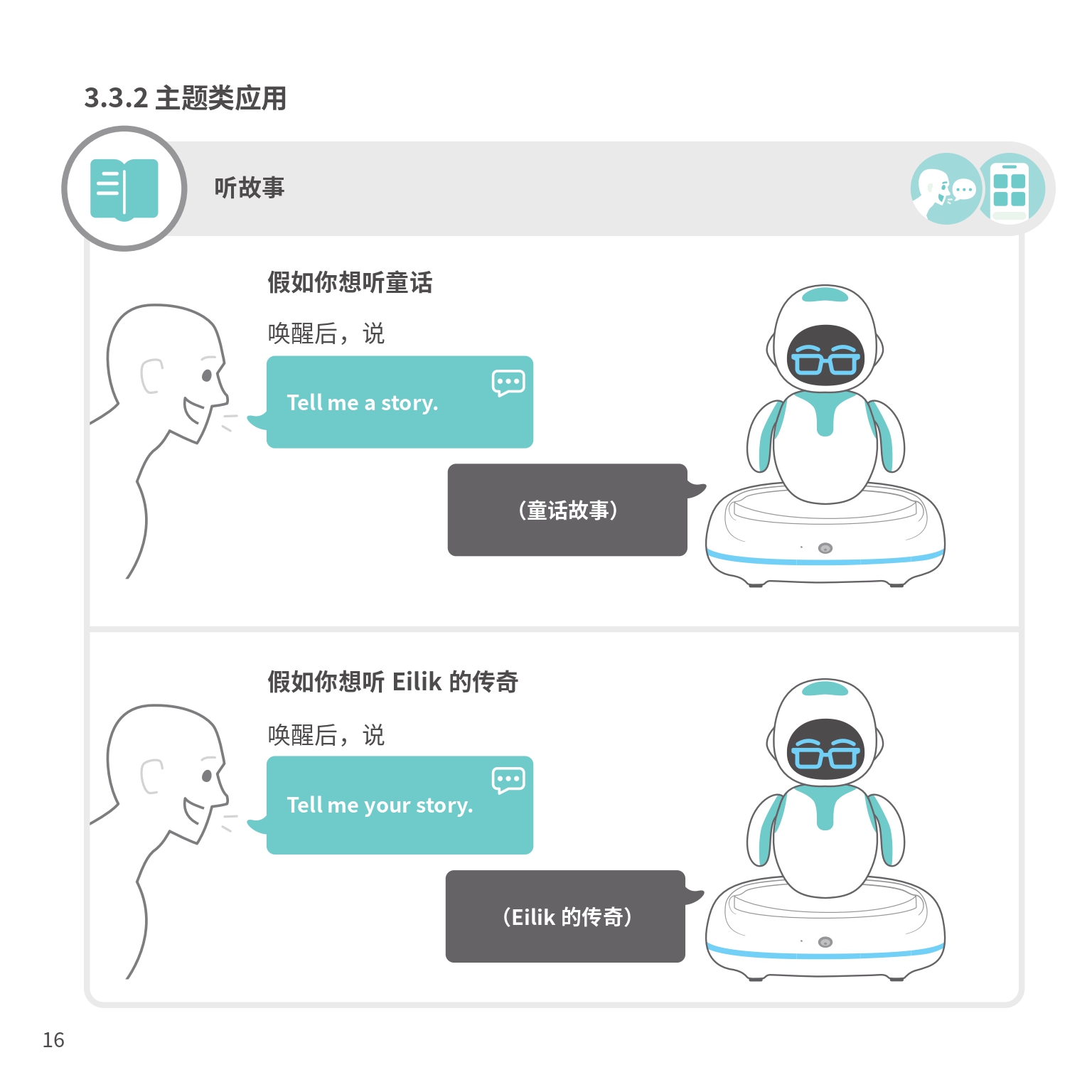 3.3.2 主题类应用

听故事

假如你想听童话

唤醒后，说

Tell me a story.

（童话故事）

假如你想听 Eilik 的传奇

唤醒后，说

Tell me your story.

（Eilik 的传奇）

16