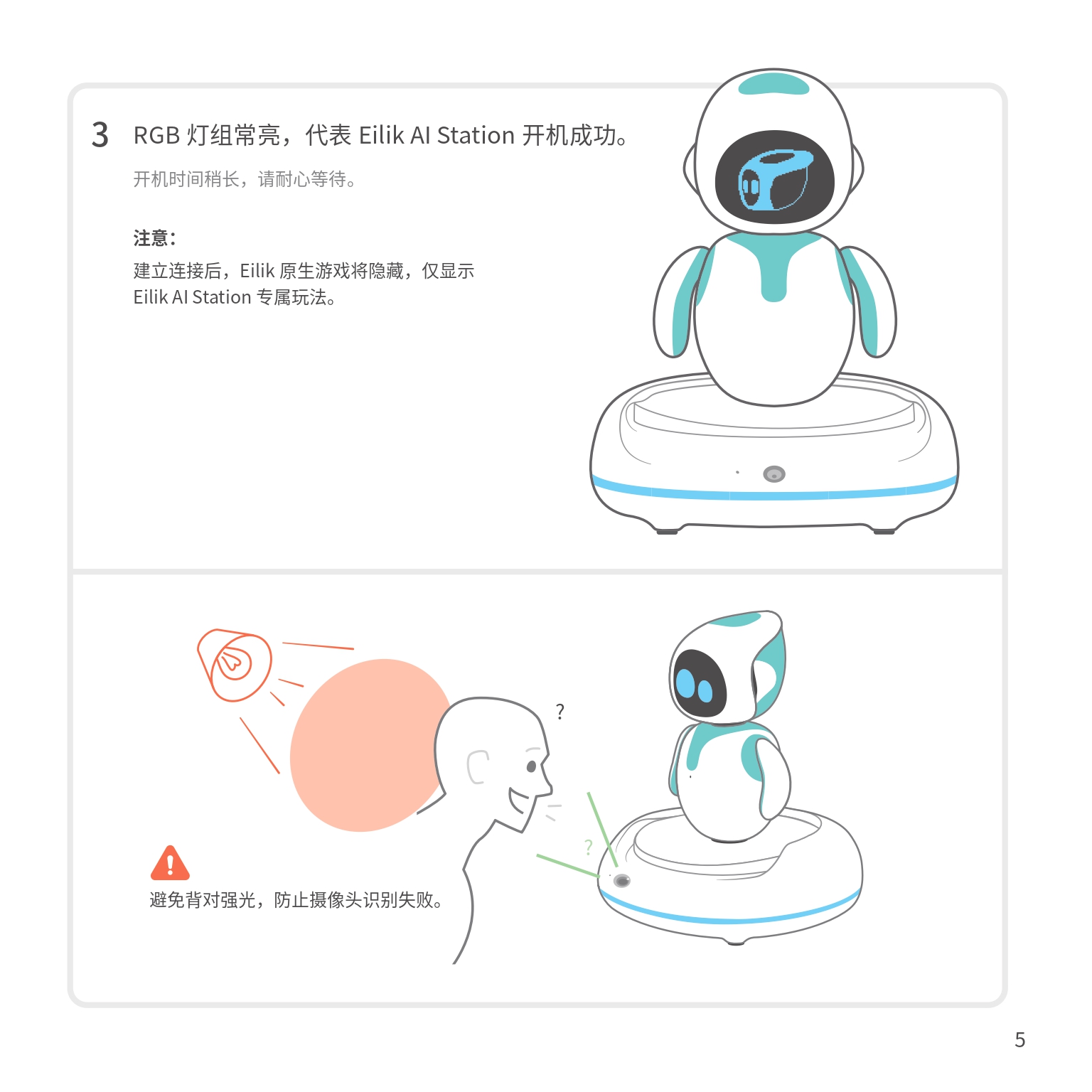 3 RGB 灯组常亮，代表 Eilik AI Station 开机成功。

开机时间稍长，请耐心等待。

注意：

建立连接后，Eilik 原生游戏将隐藏，仅显示 Eilik AI Station 专属玩法。

?

?

避免背对强光，防止摄像头识别失败。

5