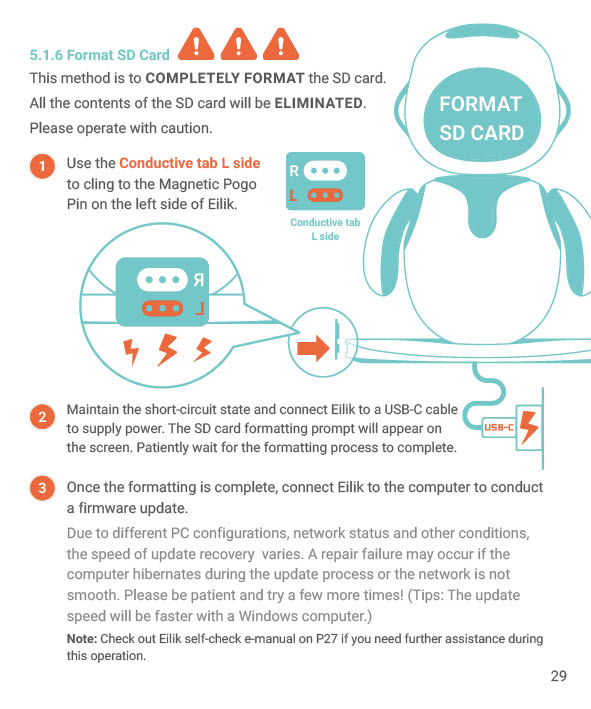 5.1.6 Format SD Card

This method is to COMPLETELY FORMAT the SD card.
All the contents of the SD card will be ELIMINATED.
Please operate with caution.

FORMAT SD CARD

1 Use the Conductive tab L side to cling to the Magnetic Pogo Pin on the left side of Eilik.

R
L
Conductive tab L side

R
L

2 Maintain the short-circuit state and connect Eilik to a USB-C cable to supply power. The SD card formatting prompt will appear on the screen. Patiently wait for the formatting process to complete.

USB-C

3 Once the formatting is complete, connect Eilik to the computer to conduct a firmware update.

Due to different PC configurations, network status and other conditions, the speed of update recovery varies. A repair failure may occur if the computer hibernates during the update process or the network is not smooth. Please be patient and try a few more times! (Tips: The update speed will be faster with a Windows computer.)

Note: Check out Eilik self-check e-manual on P27 if you need further assistance during this operation.

29