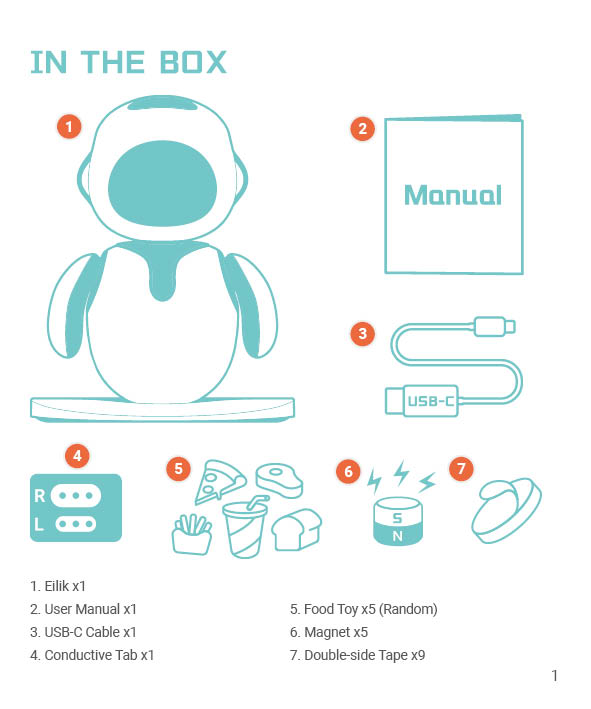 IN THE BOX

1

2

Manual

3

USB-C

4

R

L

5

6

S

N

7

1. Eilik x1
2. User Manual x1
3. USB-C Cable x1
4. Conductive Tab x1

5. Food Toy x5 (Random)
6. Magnet x5
7. Double-side Tape x9

1